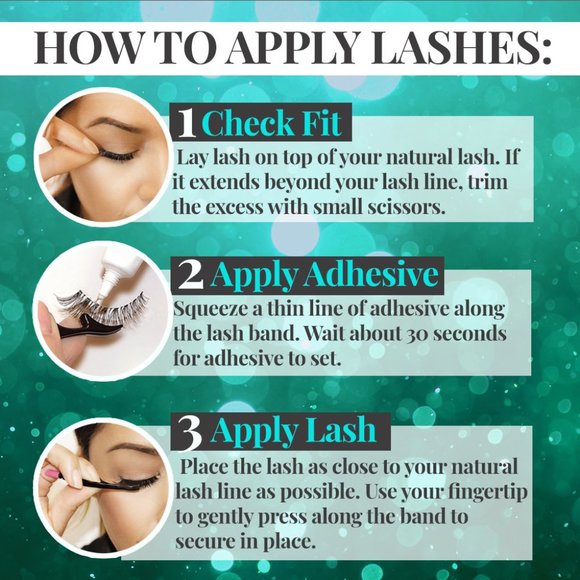 HOW TO APPLY LASHES:

1 Check Fit

Lay lash on top of your natural lash. If it extends beyond your lash line, trim the excess with small scissors.

2 Apply Adhesive

Squeeze a thin line of adhesive along the lash band. Wait about 30 seconds for adhesive to set.

3 Apply Lash

Place the lash as close to your natural lash line as possible. Use your fingertip to gently press along the band to secure in place.